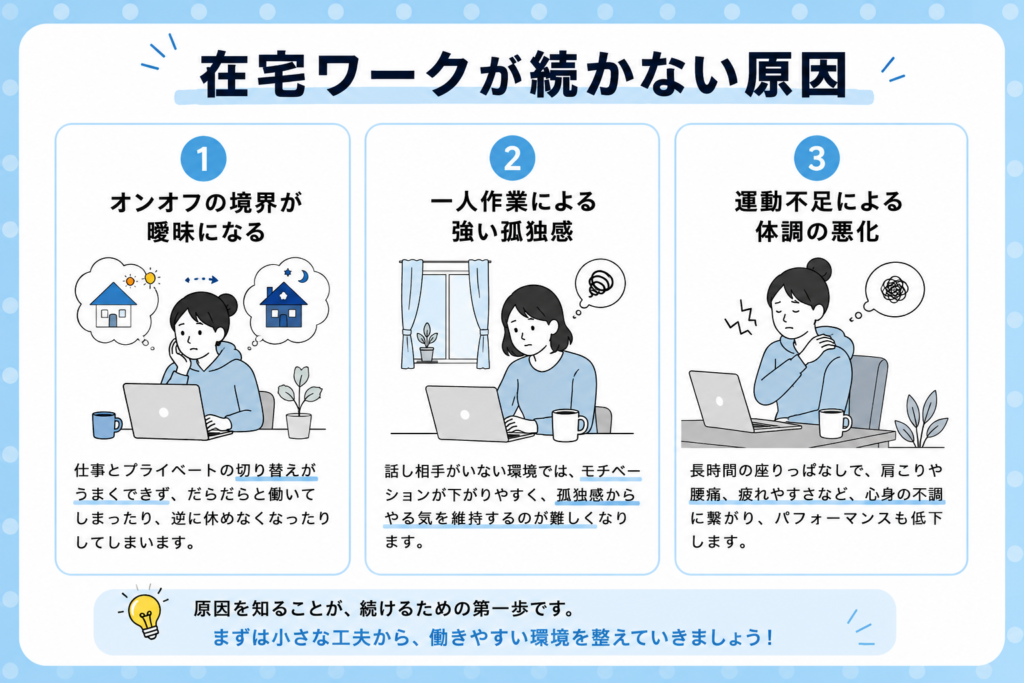 在宅ワークが続かない原因

1
オンオフの境界が曖昧になる

仕事とプライベートの切り替えがうまくできず、だらだらと働いてしまったり、逆に休めなくなったりしてしまいます。

2
一人作業による強い孤独感

話し相手がいない環境では、モチベーションが下がりやすく、孤独感からやる気を維持するのが難しくなります。

3
運動不足による体調の悪化

長時間の座りっぱなしで、肩こりや腰痛、疲れやすさなど、心身の不調に繋がり、パフォーマンスも低下します。

原因を知ることが、続けるための第一歩です。
まずは小さな工夫から、働きやすい環境を整えていきましょう！